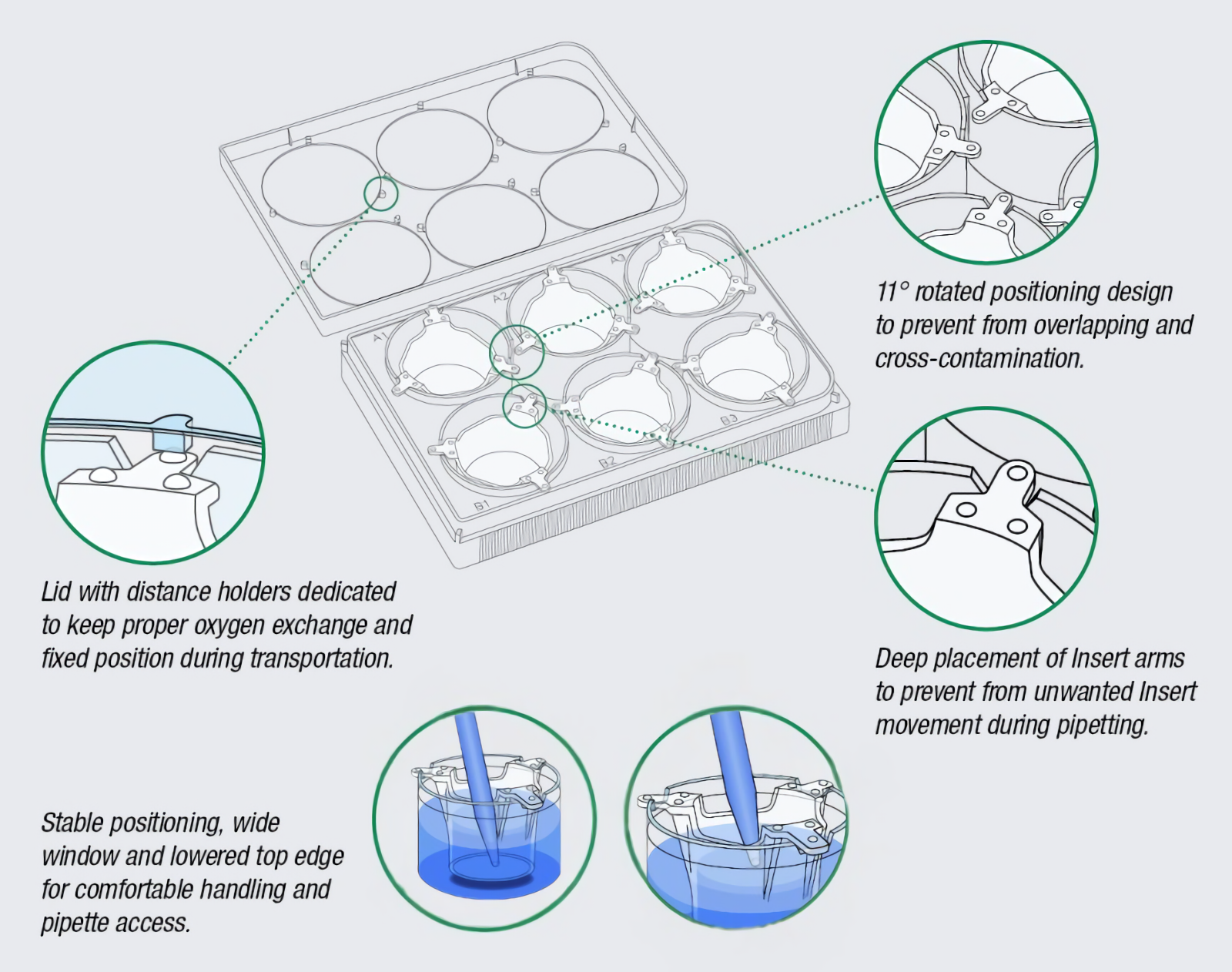 A1

A2

A3

B1

B2

B3

11° rotated positioning design to prevent from overlapping and cross-contamination.

Lid with distance holders dedicated to keep proper oxygen exchange and fixed position during transportation.

Deep placement of Insert arms to prevent from unwanted Insert movement during pipetting.

Stable positioning, wide window and lowered top edge for comfortable handling and pipette access.