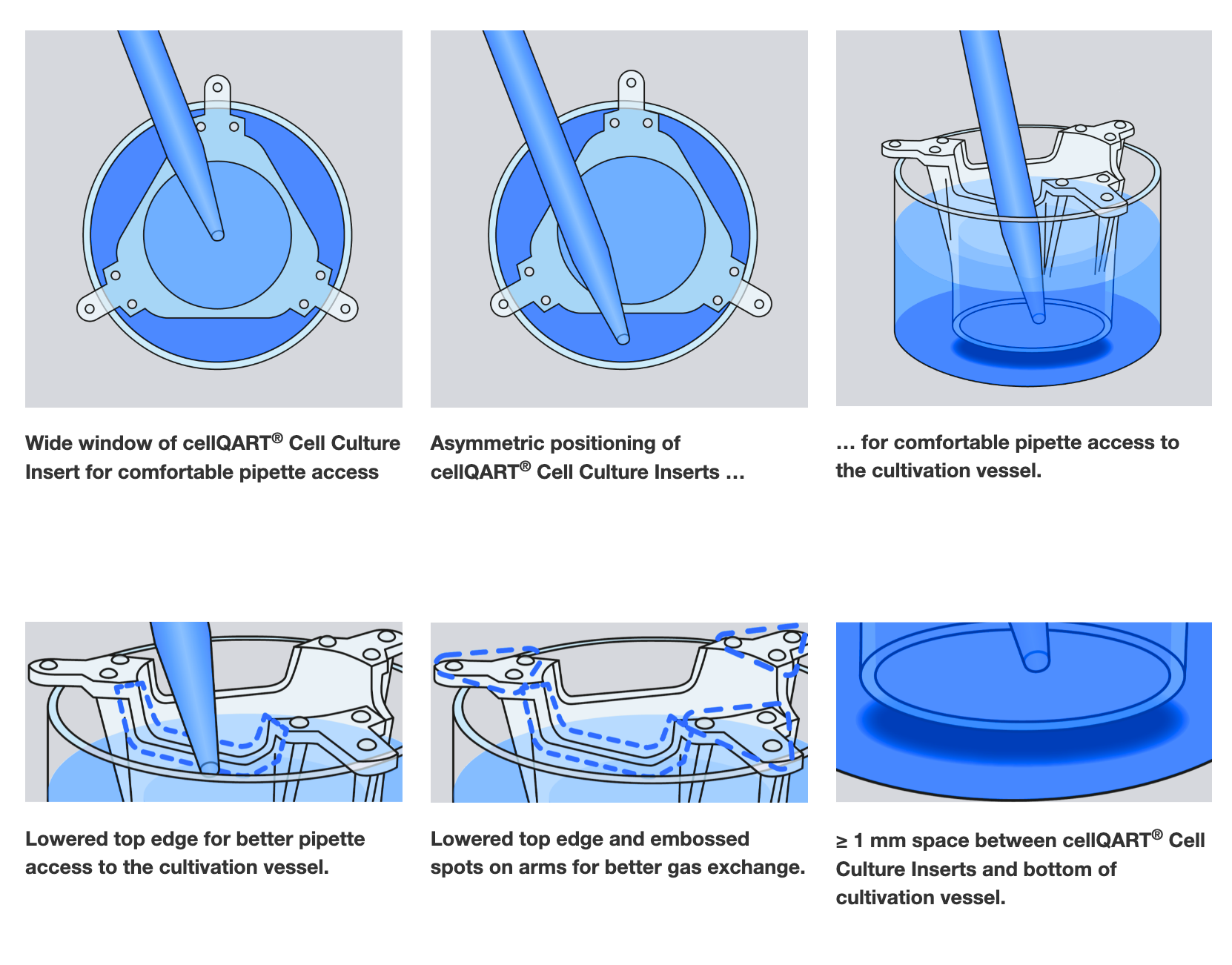 Wide window of cellQART® Cell Culture Insert for comfortable pipette access

Asymmetric positioning of cellQART® Cell Culture Inserts ...

... for comfortable pipette access to the cultivation vessel.

Lowered top edge for better pipette access to the cultivation vessel.

Lowered top edge and embossed spots on arms for better gas exchange.

≥ 1 mm space between cellQART® Cell Culture Inserts and bottom of cultivation vessel.