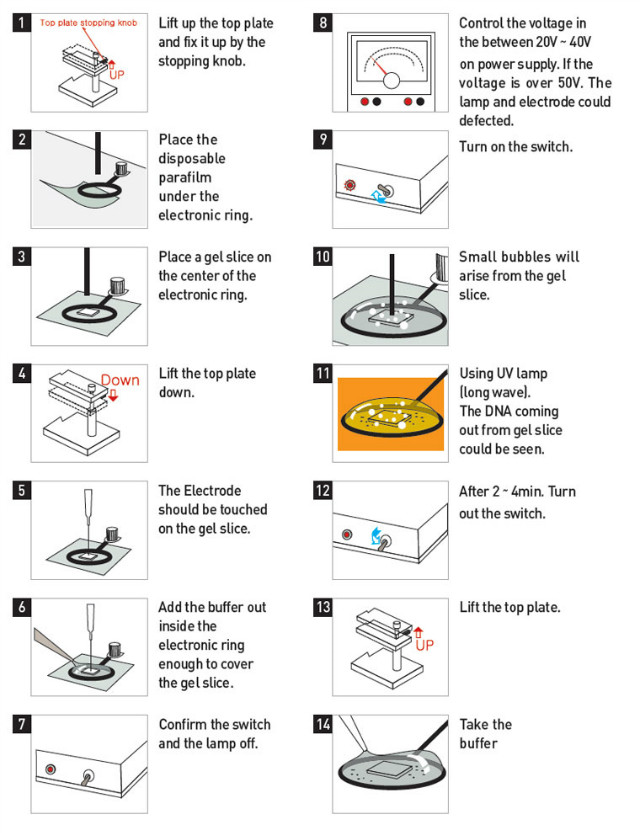 1
Top plate stopping knob
UP
Lift up the top plate and fix it up by the stopping knob.

2
Place the disposable parafilm under the electronic ring.

3
Place a gel slice on the center of the electronic ring.

4
Down
Lift the top plate down.

5
The Electrode should be touched on the gel slice.

6
Add the buffer out inside the electronic ring enough to cover the gel slice.

7
Confirm the switch and the lamp off.

8
Control the voltage in the between 20V ~ 40V on power supply. If the voltage is over 50V. The lamp and electrode could defected.

9
Turn on the switch.

10
Small bubbles will arise from the gel slice.

11
Using UV lamp (long wave). The DNA coming out from gel slice could be seen.

12
After 2 ~ 4min. Turn out the switch.

13
UP
Lift the top plate.

14
Take the buffer