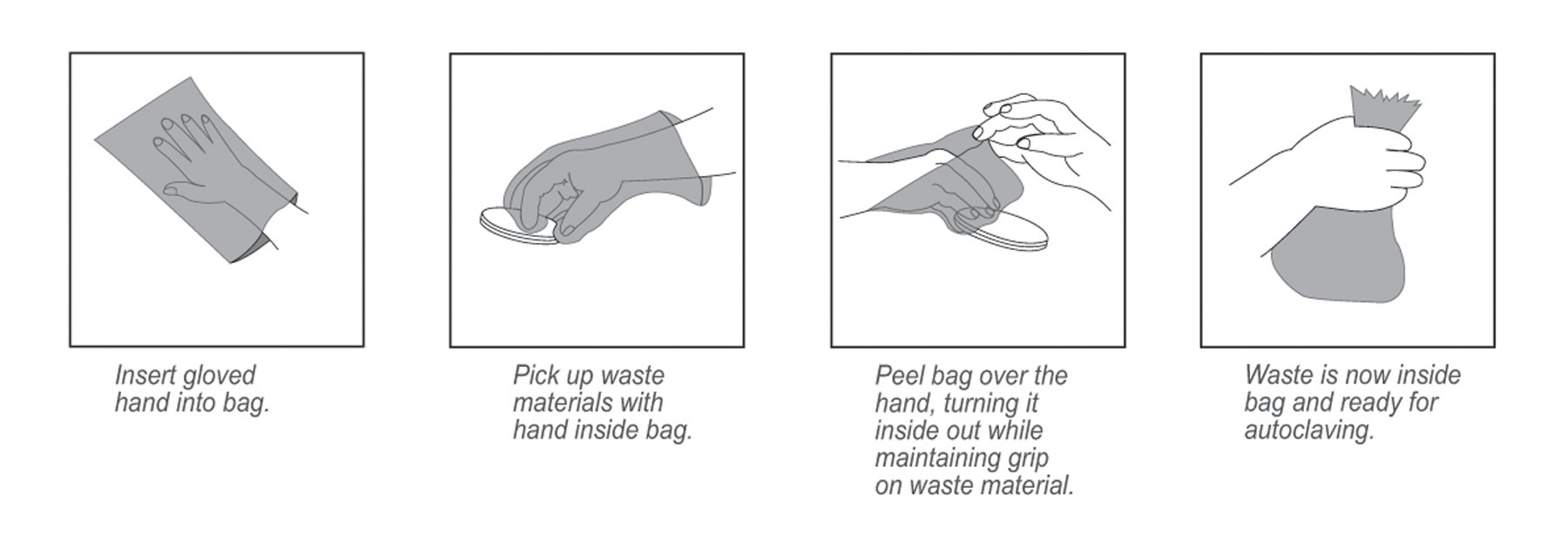 Insert gloved hand into bag.

Pick up waste materials with hand inside bag.

Peel bag over the hand, turning it inside out while maintaining grip on waste material.

Waste is now inside bag and ready for autoclaving.